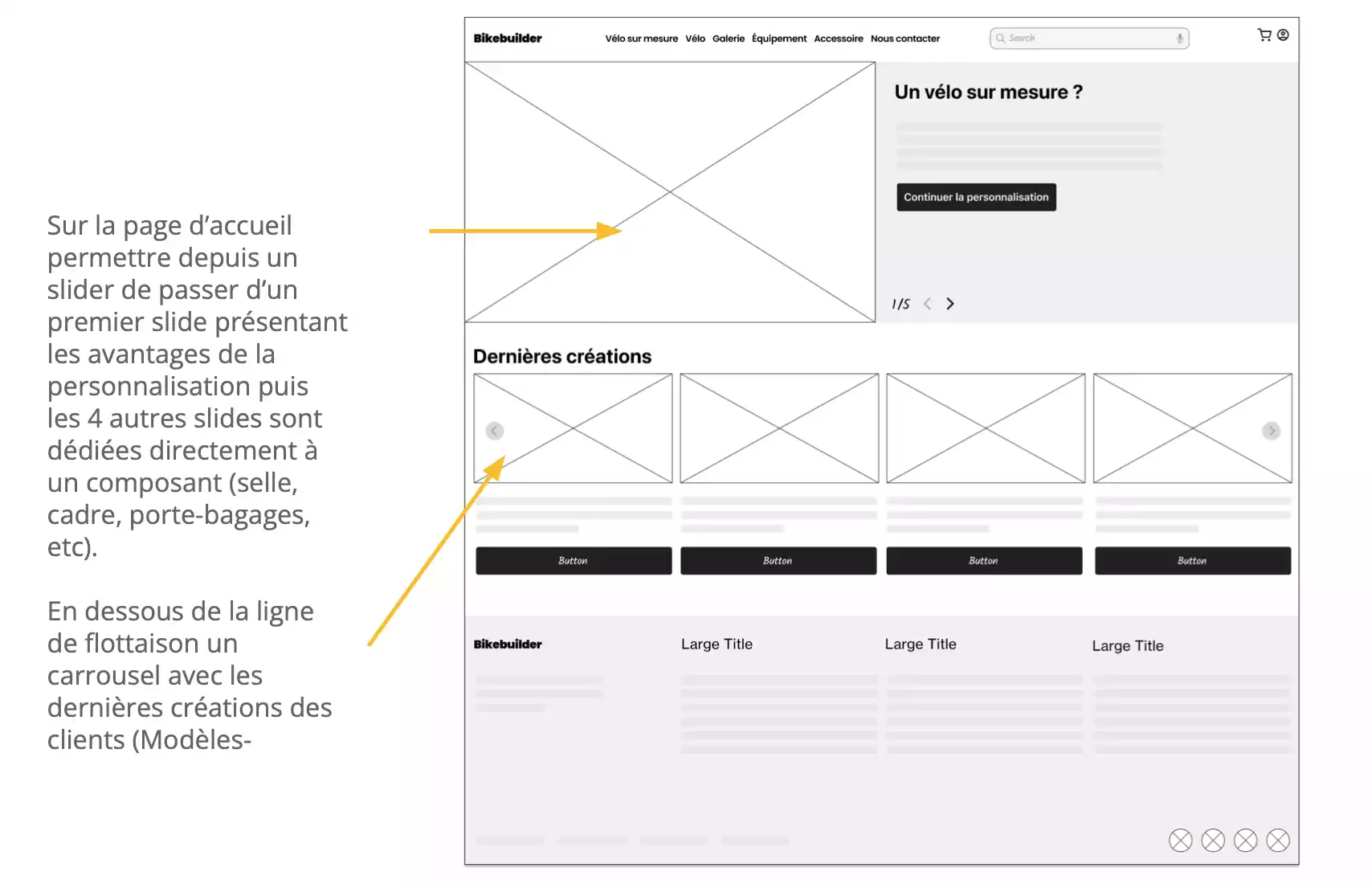 Sur la page d'accueil permettre depuis un slider de passer d'un premier slide présentant les avantages de la personnalisation puis les 4 autres slides sont dédiées directement à un composant (selle, cadre, porte-bagages, etc).

En dessous de la ligne de flottaison un carrousel avec les dernières créations des clients (Modèles-

Bikebuilder Vélo sur mesure Vélo Galerie Équipement Accessoire Nous contacter Search

Un vélo sur mesure ?

Continuer la personnalisation

1/5

Dernières créations

Button Button Button Button

Bikebuilder

Large Title

Large Title

Large Title